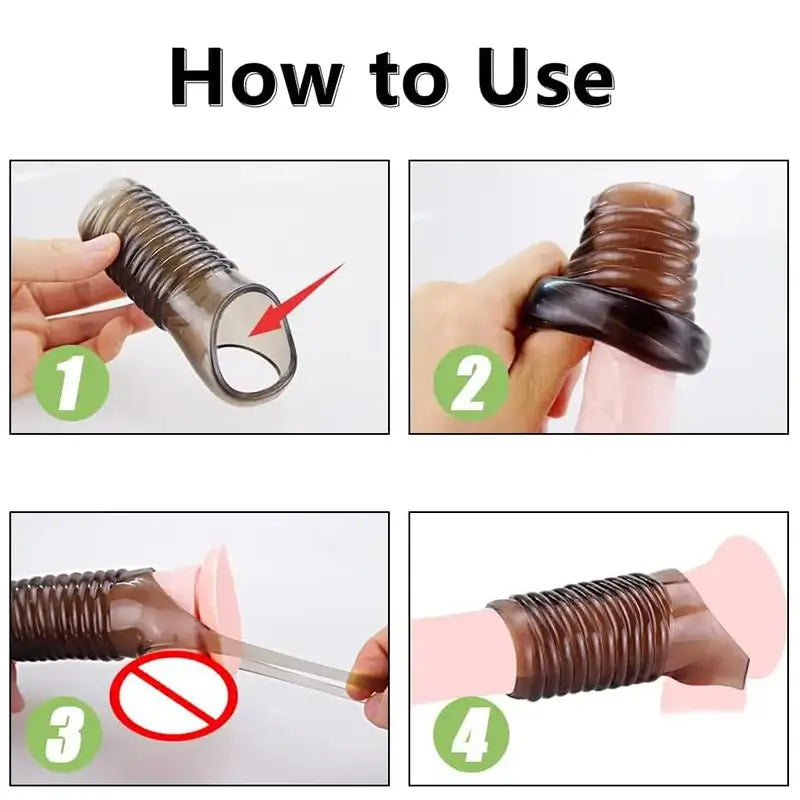 How to Use

1

2

3

4