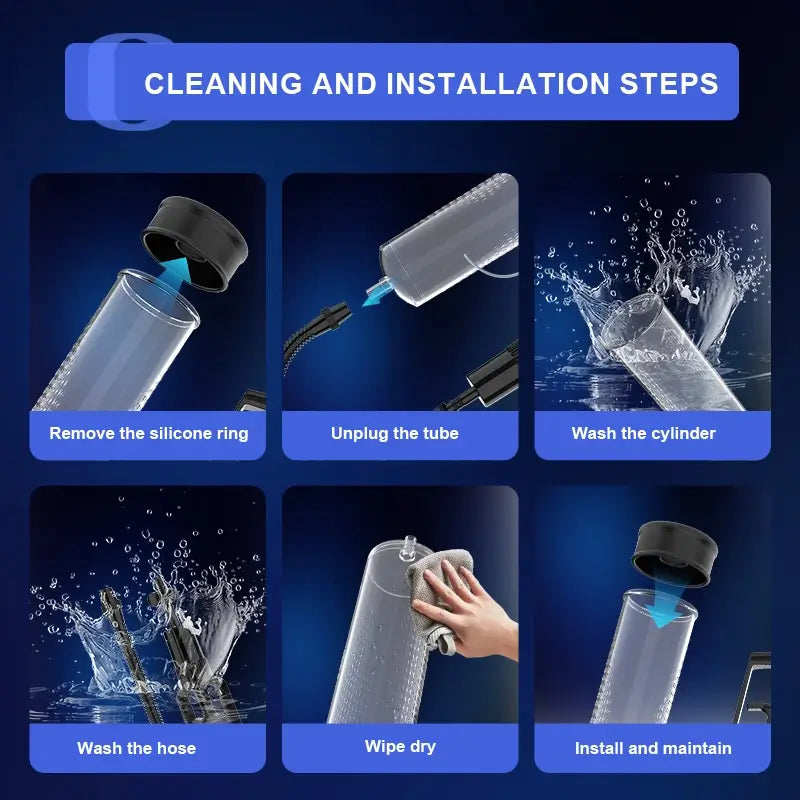 CLEANING AND INSTALLATION STEPS

Remove the silicone ring

Unplug the tube

Wash the cylinder

Wash the hose

Wipe dry

Install and maintain